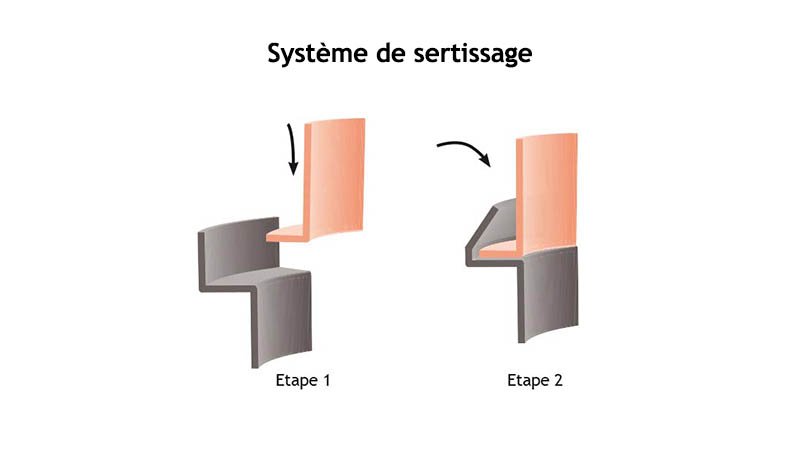 Système de sertissage

Etape 1

Etape 2